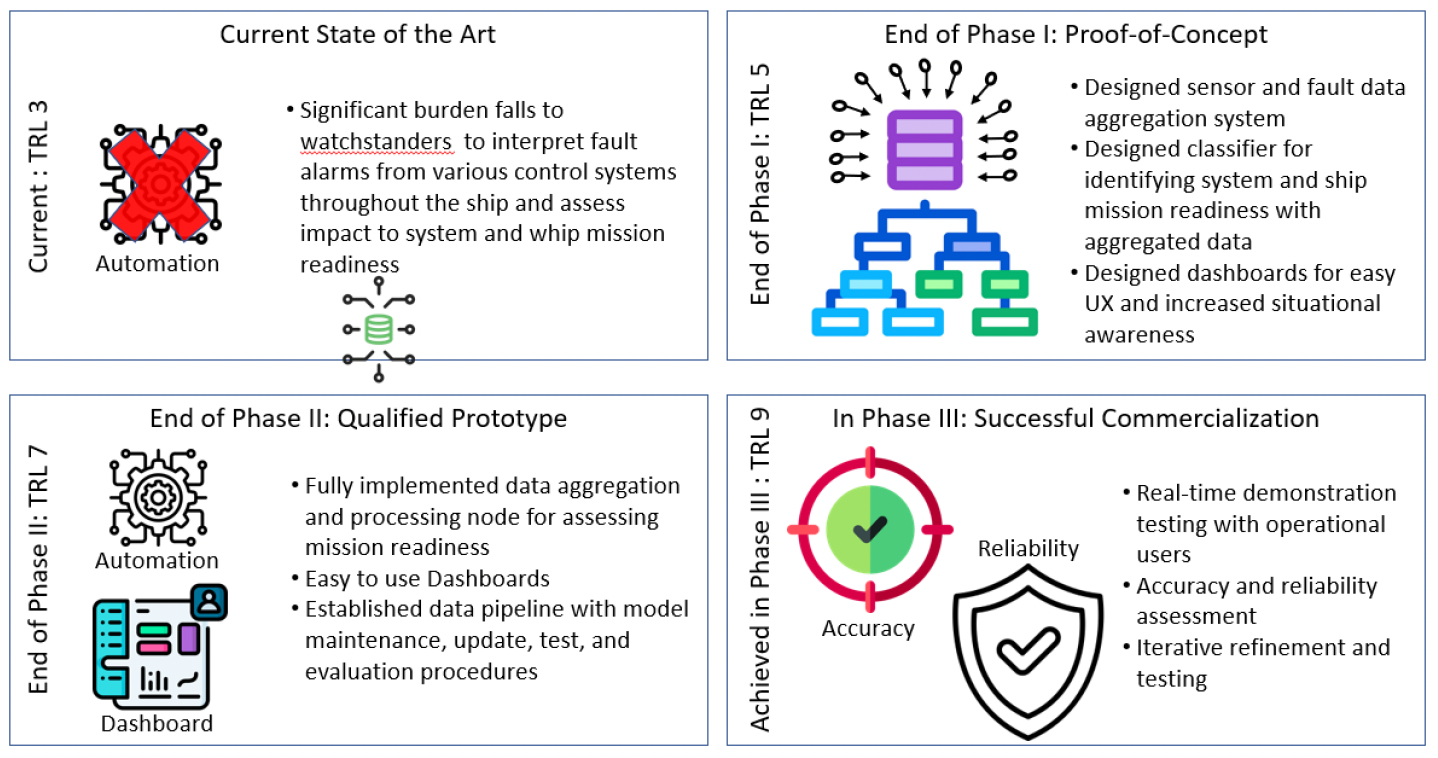 Current State of the Art

Current : TRL 3

Automation

• Significant burden falls to watchstanders to interpret fault alarms from various control systems throughout the ship and assess impact to system and whip mission readiness

End of Phase I: Proof-of-Concept

End of Phase I: TRL 5

• Designed sensor and fault data aggregation system
• Designed classifier for identifying system and ship mission readiness with aggregated data
• Designed dashboards for easy UX and increased situational awareness

End of Phase II: Qualified Prototype

End of Phase II: TRL 7

Automation

Dashboard

• Fully implemented data aggregation and processing node for assessing mission readiness
• Easy to use Dashboards
• Established data pipeline with model maintenance, update, test, and evaluation procedures

In Phase III: Successful Commercialization

Achieved in Phase III : TRL 9

Accuracy

Reliability

• Real-time demonstration testing with operational users
• Accuracy and reliability assessment
• Iterative refinement and testing